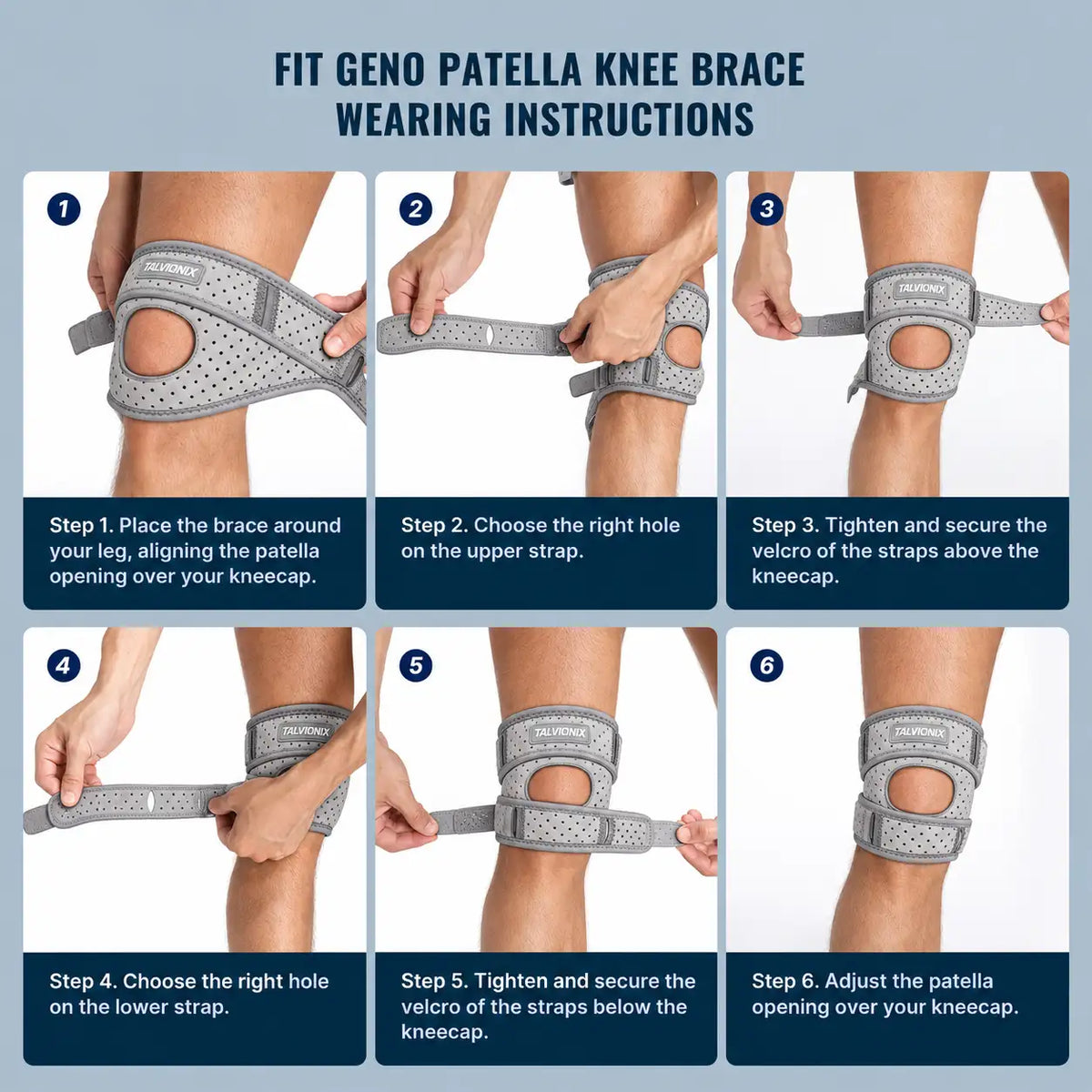 FIT GENO PATELLA KNEE BRACE
WEARING INSTRUCTIONS

1

TALVIONIX

Step 1. Place the brace around your leg, aligning the patella opening over your kneecap.

2

Step 2. Choose the right hole on the upper strap.

3

TALVIONIX

Step 3. Tighten and secure the velcro of the straps above the kneecap.

4

TALVIONIX

Step 4. Choose the right hole on the lower strap.

5

TALVIONIX

Step 5. Tighten and secure the velcro of the straps below the kneecap.

6

TALVIONIX

Step 6. Adjust the patella opening over your kneecap.